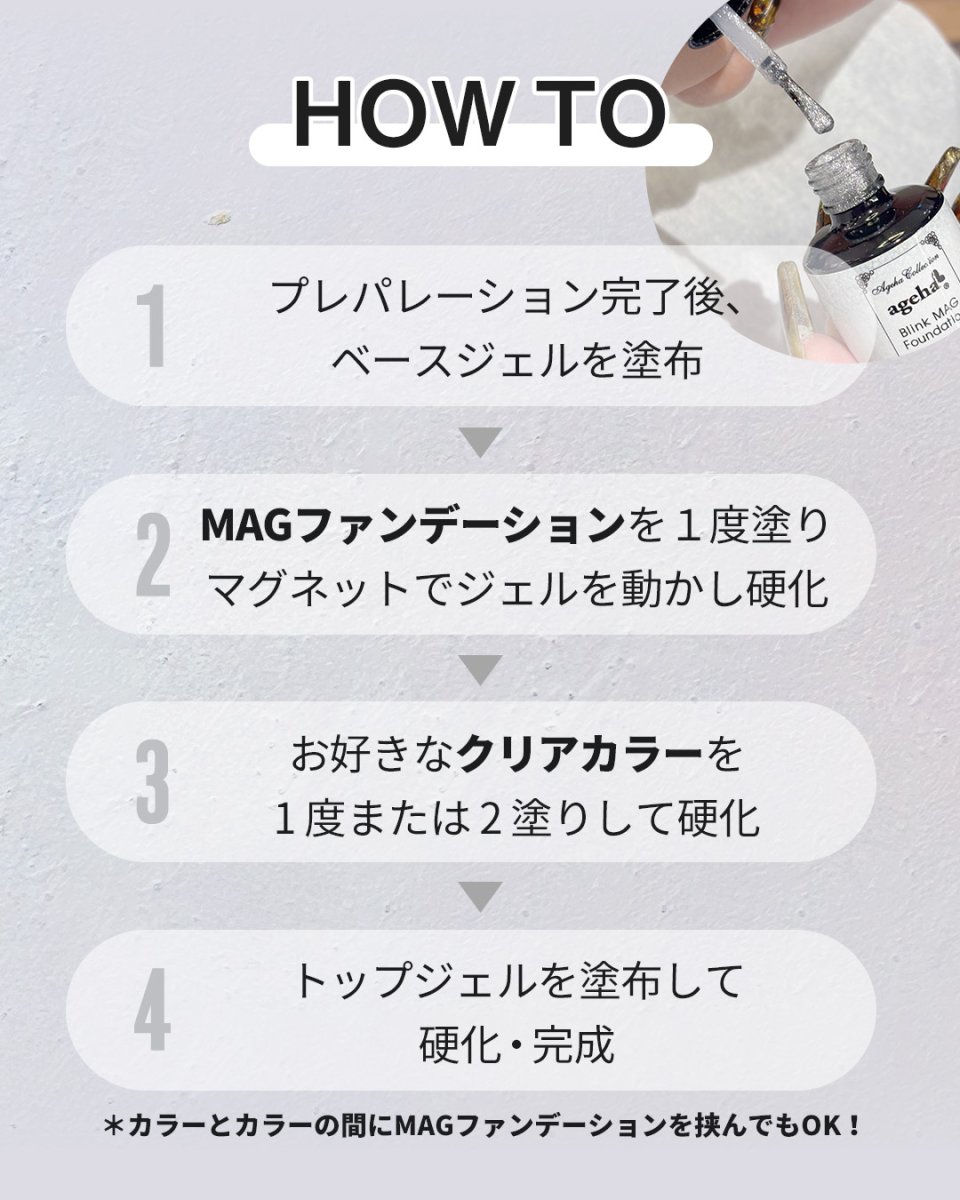 HOW TO

Ageha Collection
ageha
Blink MAG Foundatio

1 プレパレーション完了後、ベースジェルを塗布

2 MAGファンデーションを１度塗り マグネットでジェルを動かし硬化

3 お好きなクリアカラーを １度または２塗りして硬化

4 トップジェルを塗布して 硬化・完成

＊カラーとカラーの間にMAGファンデーションを挟んでもOK！